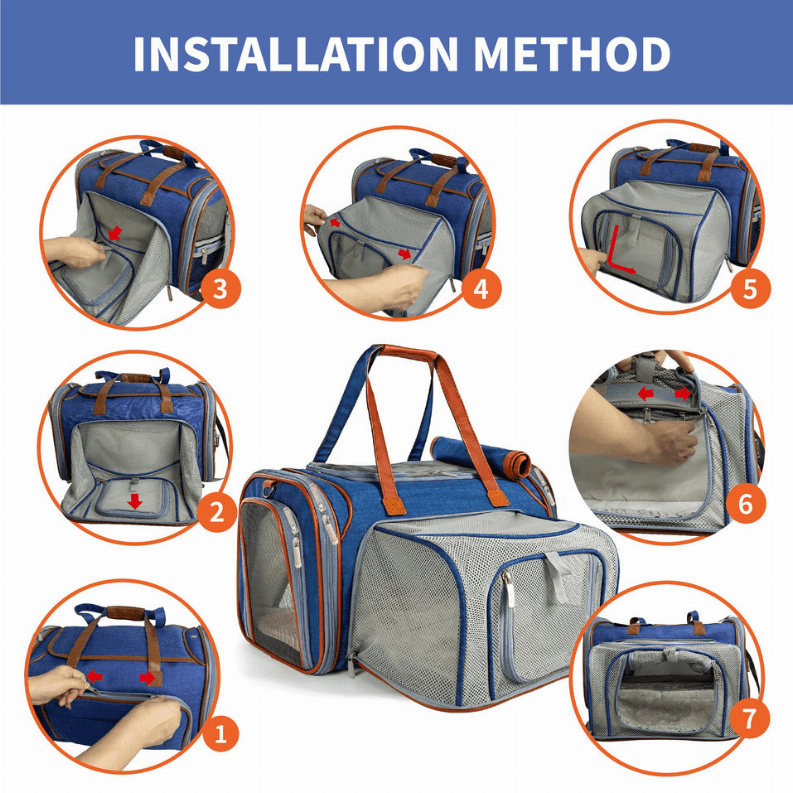 INSTALLATION METHOD

3

4

5

2

6

1

7